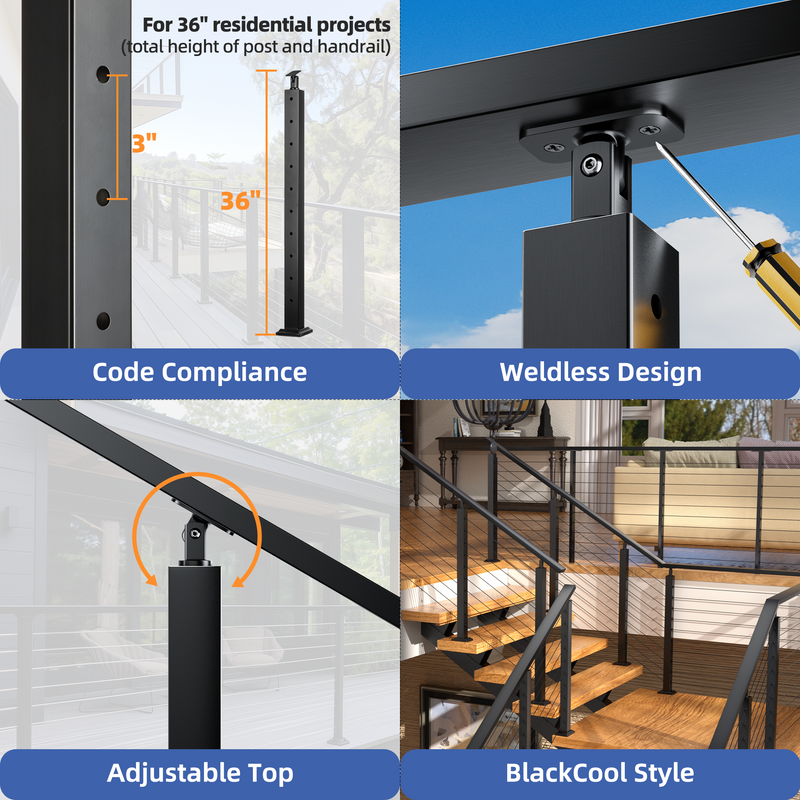 For 36" residential projects
(total height of post and handrail)

3"

36"

Code Compliance

Weldless Design

Adjustable Top

BlackCool Style