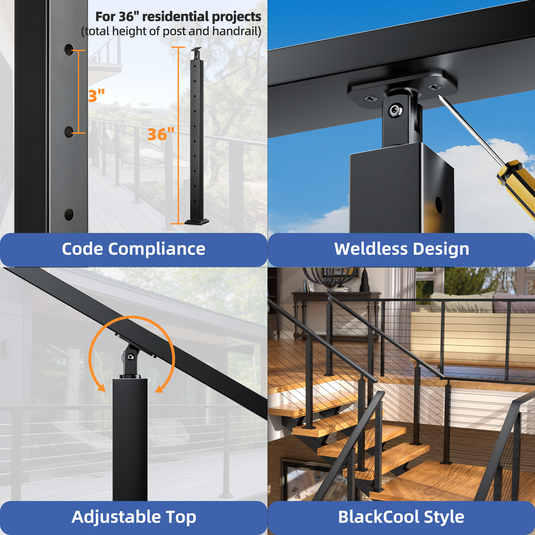 For 36" residential projects
(total height of post and handrail)

3"

36"

Code Compliance

Weldless Design

Adjustable Top

BlackCool Style