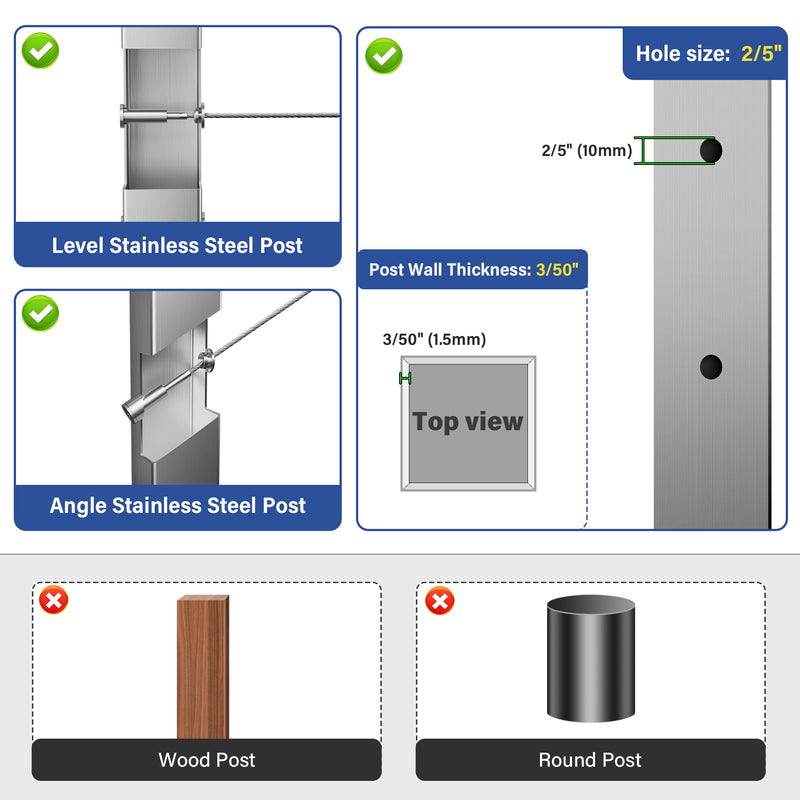 Level Stainless Steel Post

Angle Stainless Steel Post

Hole size: 2/5"

2/5" (10mm)

Post Wall Thickness: 3/50"

3/50" (1.5mm)

Top view

Wood Post

Round Post