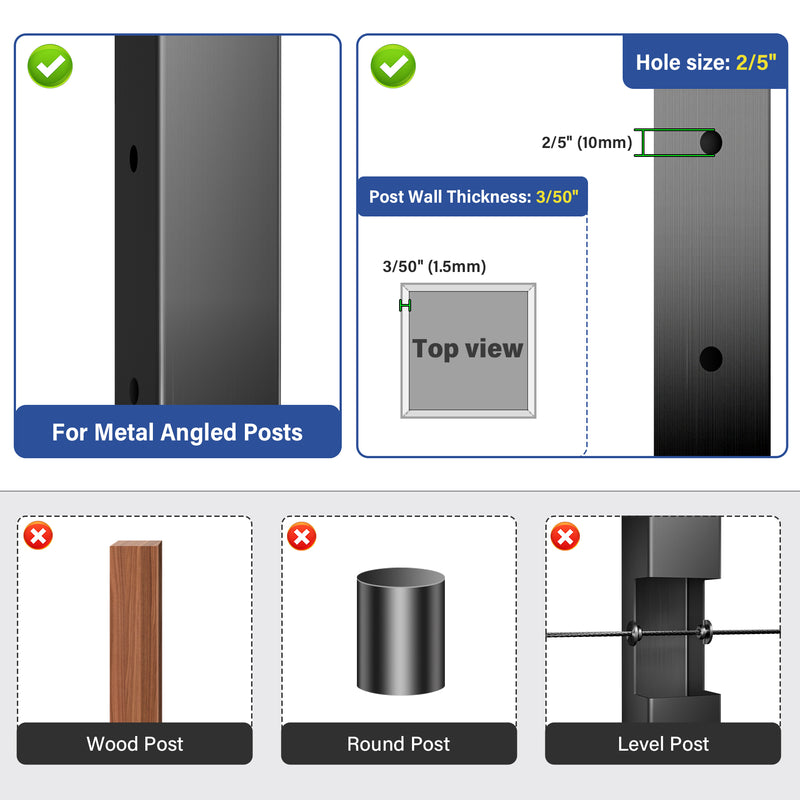 For Metal Angled Posts

Hole size: 2/5"

2/5" (10mm)

Post Wall Thickness: 3/50"

3/50" (1.5mm)

Top view

Wood Post

Round Post

Level Post