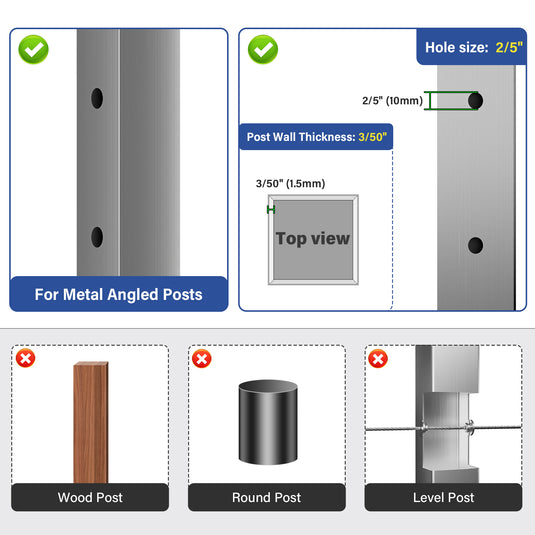 For Metal Angled Posts

Hole size: 2/5"

2/5" (10mm)

Post Wall Thickness: 3/50"

3/50" (1.5mm)

Top view

Wood Post

Round Post

Level Post