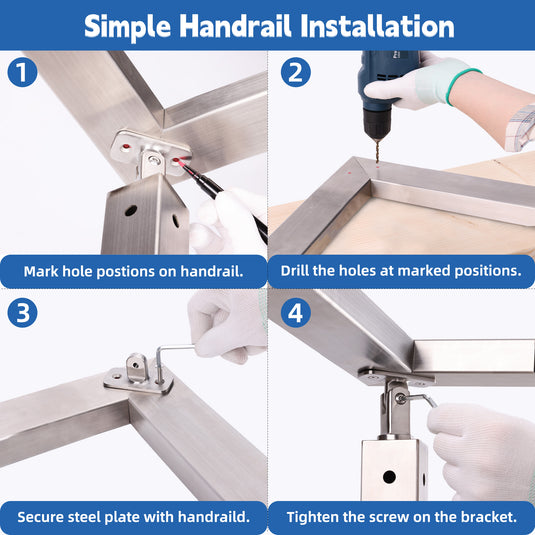 Simple Handrail Installation

1

Mark hole postions on handrail.

2

Drill the holes at marked positions.

3

Secure steel plate with handraild.

4

Tighten the screw on the bracket.