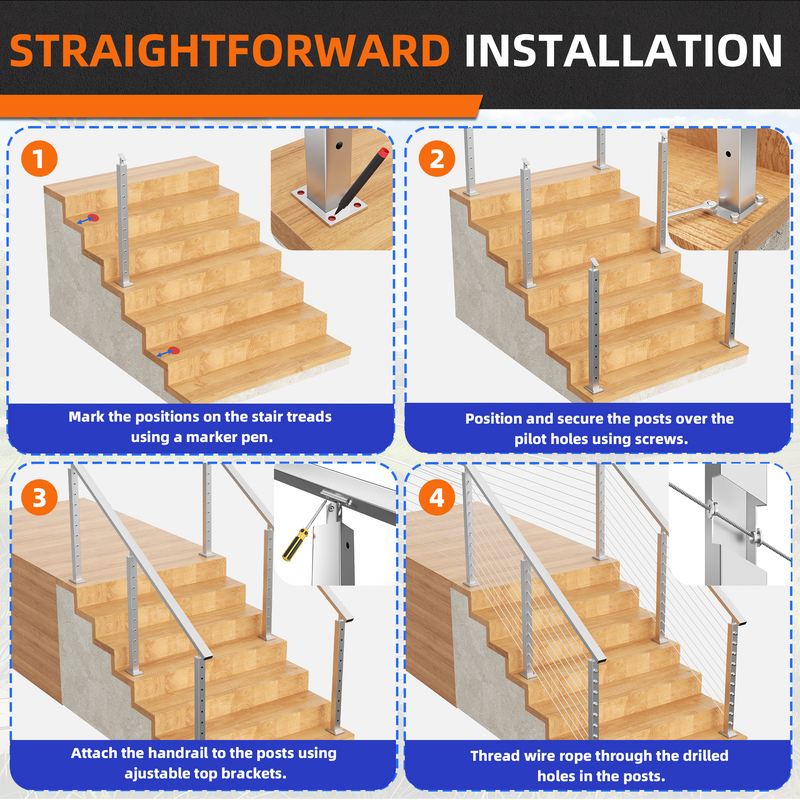 STRAIGHTFORWARD INSTALLATION

1

Mark the positions on the stair treads using a marker pen.

2

Position and secure the posts over the pilot holes using screws.

3

Attach the handrail to the posts using ajustable top brackets.

4

Thread wire rope through the drilled holes in the posts.