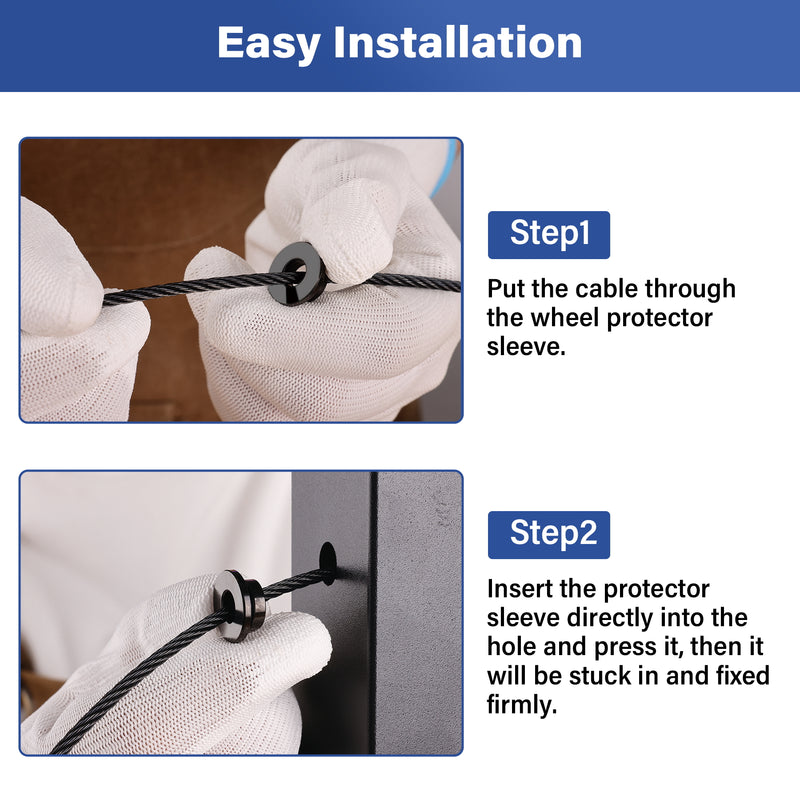 Easy Installation

Step1

Put the cable through the wheel protector sleeve.

Step2

Insert the protector sleeve directly into the hole and press it, then it will be stuck in and fixed firmly.