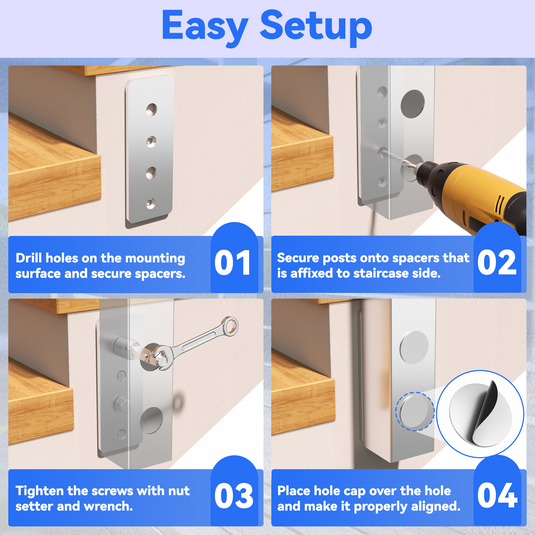 Easy Setup

Drill holes on the mounting surface and secure spacers.

01

Secure posts onto spacers that is affixed to staircase side.

02

Tighten the screws with nut setter and wrench.

03

Place hole cap over the hole and make it properly aligned.

04