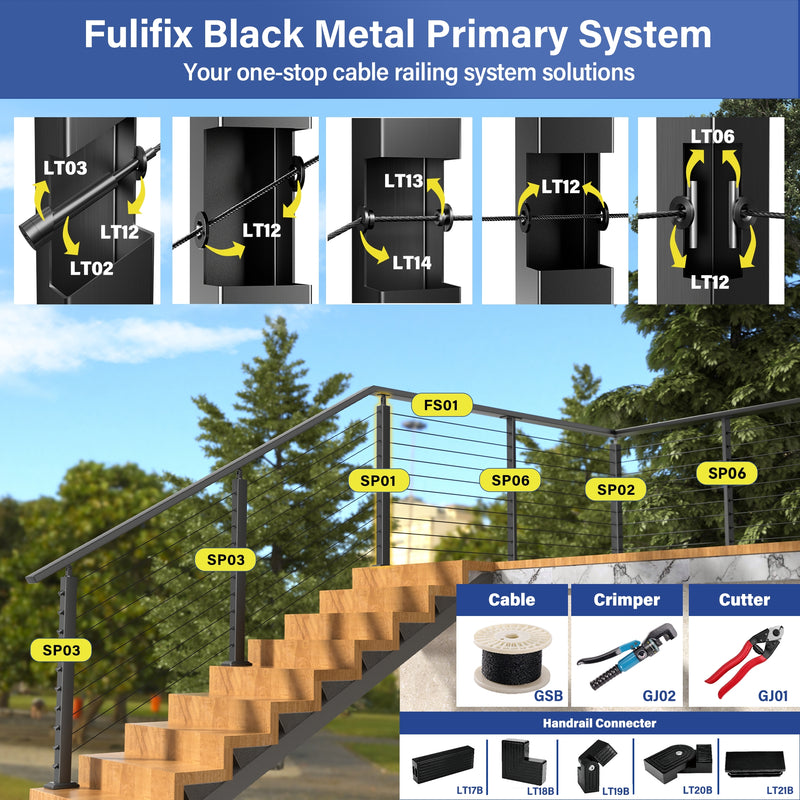 Fulifix Black Metal Primary System
Your one-stop cable railing system solutions

LT03
LT12
LT02

LT12

LT13
LT14

LT12

LT06
LT12

FS01
SP01
SP06
SP02
SP06
SP03
SP03

Cable
GSB
Crimper
GJ02
Cutter
GJ01

Handrail Connecter
LT17B
LT18B
LT19B
LT20B
LT21B