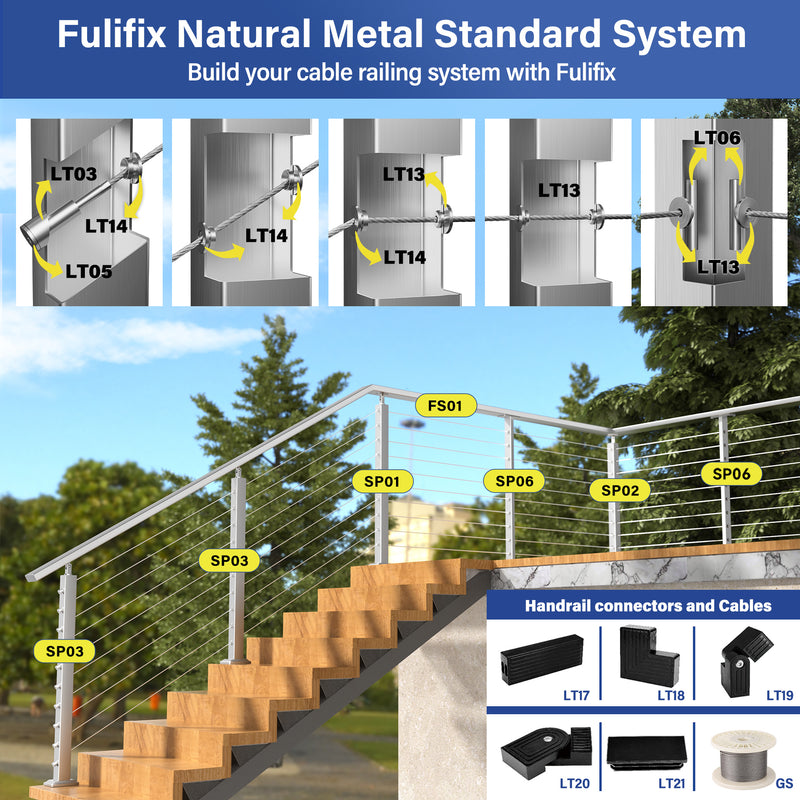 Fulifix Natural Metal Standard System
Build your cable railing system with Fulifix

LT03
LT14
LT05

LT14

LT13
LT14

LT13

LT06
LT13

FS01
SP01
SP06
SP02
SP06
SP03
SP03

Handrail connectors and Cables
LT17
LT18
LT19
LT20
LT21
GS