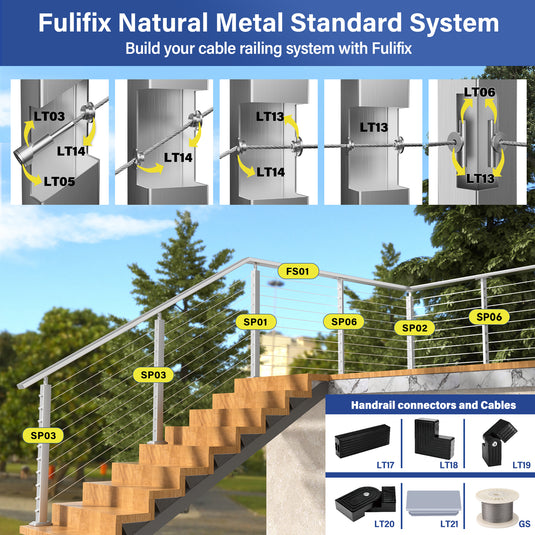 Fulifix Natural Metal Standard System
Build your cable railing system with Fulifix

LT03
LT14
LT05

LT14

LT13
LT14

LT13

LT06
LT13

FS01
SP01
SP06
SP02
SP06
SP03
SP03

Handrail connectors and Cables

LT17
LT18
LT19
LT20
LT21
GS