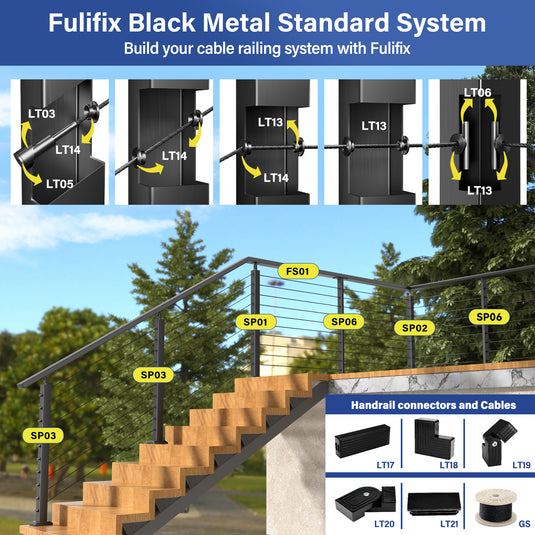 Fulifix Black Metal Standard System
Build your cable railing system with Fulifix

LT03
LT14
LT05

LT14

LT13
LT14

LT13

LT06
LT13

FS01
SP01
SP06
SP02
SP06
SP03
SP03

Handrail connectors and Cables
LT17
LT18
LT19
LT20
LT21
GS