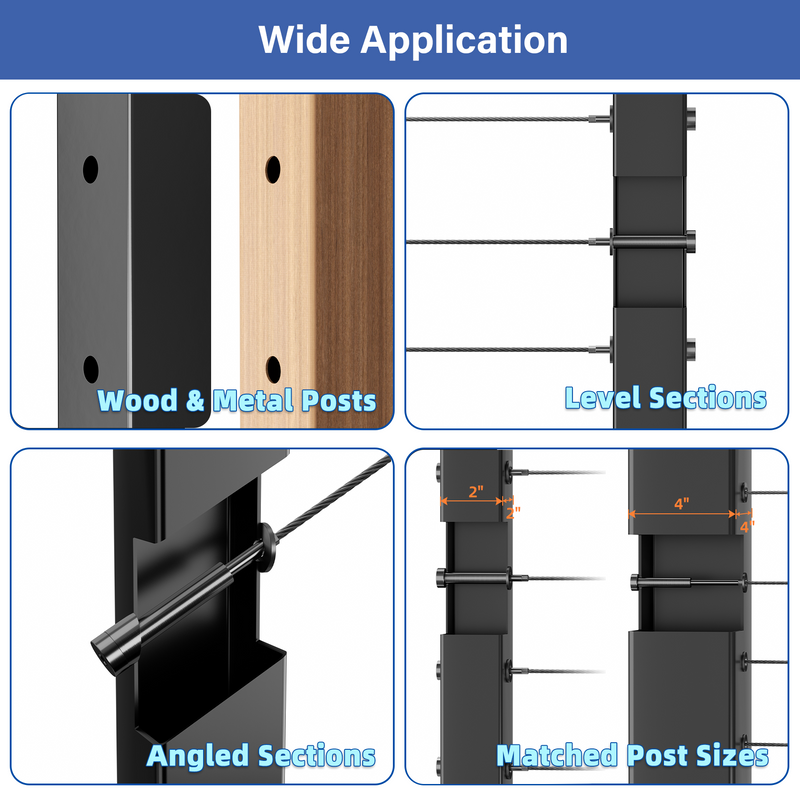 Wide Application

Wood & Metal Posts

Level Sections

Angled Sections

2"
2"
4"
4"

Matched Post Sizes