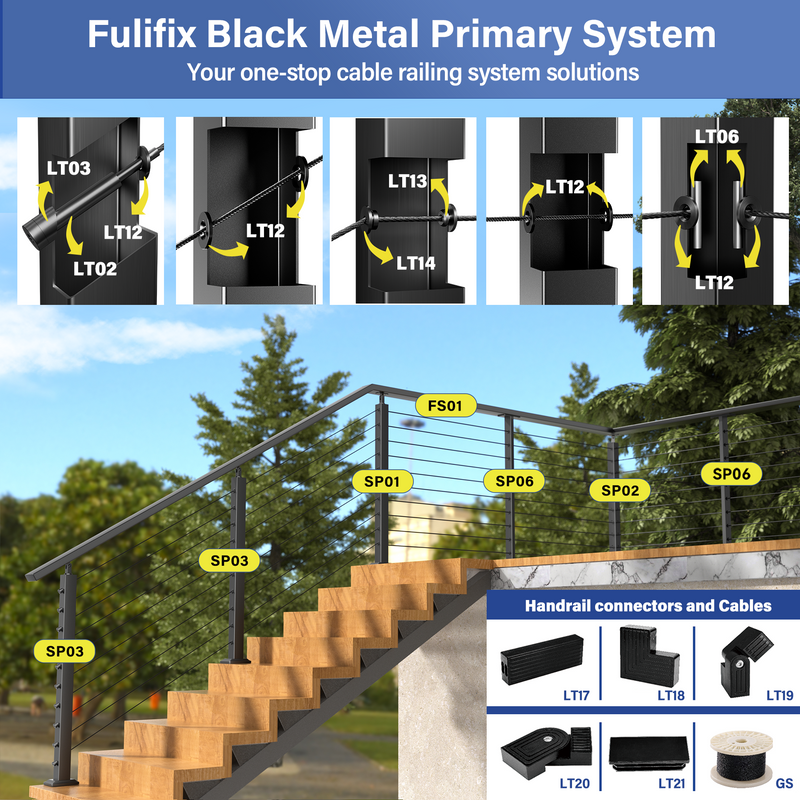 Fulifix Black Metal Primary System
Your one-stop cable railing system solutions

LT03
LT12
LT02

LT12

LT13
LT14

LT12

LT06
LT12

FS01
SP01
SP06
SP02
SP06
SP03
SP03

Handrail connectors and Cables

LT17
LT18
LT19
LT20
LT21
GS