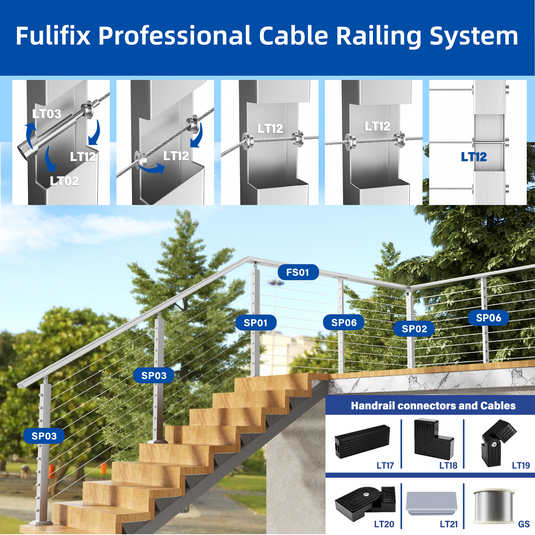 Fulifix Professional Cable Railing System

LT03
LT12
LT02

LT12

LT12

LT12

LT12

FS01
SP01
SP06
SP02
SP06
SP03
SP03

Handrail connectors and Cables

LT17
LT18
LT19
LT20
LT21
GS