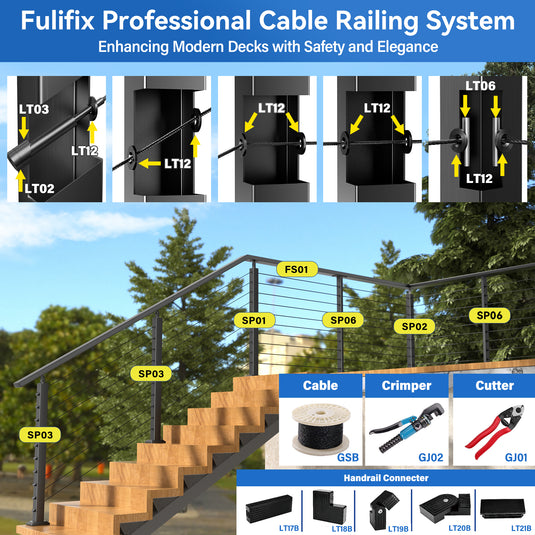 Fulifix Professional Cable Railing System
Enhancing Modern Decks with Safety and Elegance

LT03
LT12
LT02

LT12

LT12

LT12

LT06
LT12

FS01
SP01
SP06
SP02
SP06
SP03
SP03

Cable
GSB

Crimper
GJ02

Cutter
GJ01

Handrail Connecter
LT17B
LT18B
LT19B
LT20B
LT21B