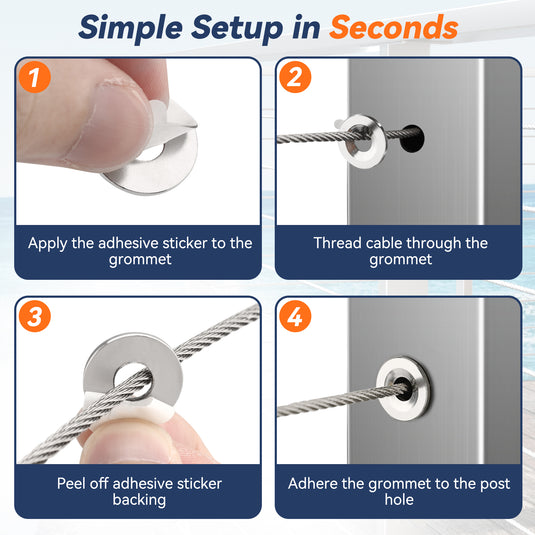 Simple Setup in Seconds

1

Apply the adhesive sticker to the grommet

2

Thread cable through the grommet

3

Peel off adhesive sticker backing

4

Adhere the grommet to the post hole