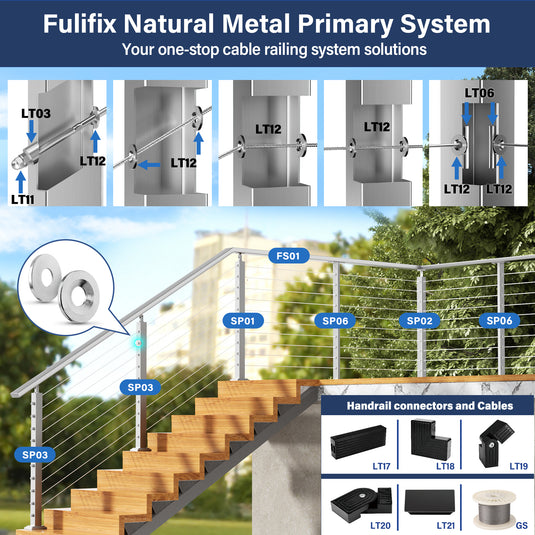 Fulifix Natural Metal Primary System

Your one-stop cable railing system solutions

LT03
LT12
LT11

LT12

LT12

LT12

LT06
LT12
LT12

FS01

SP01
SP06
SP02
SP06

SP03

SP03

Handrail connectors and Cables

LT17
LT18
LT19
LT20
LT21
GS