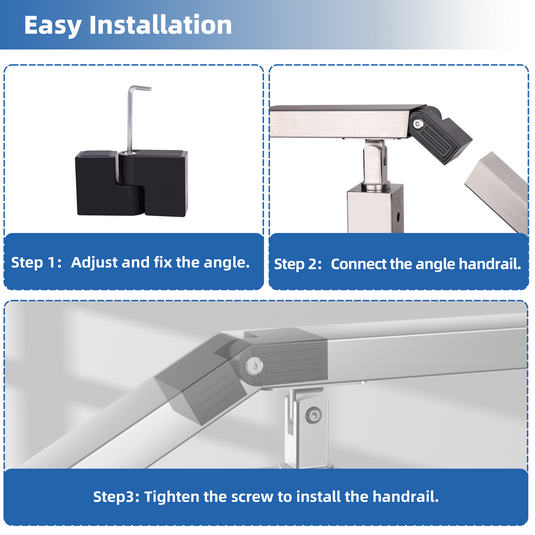 Easy Installation

Step 1: Adjust and fix the angle.

Step 2: Connect the angle handrail.

Step3: Tighten the screw to install the handrail.