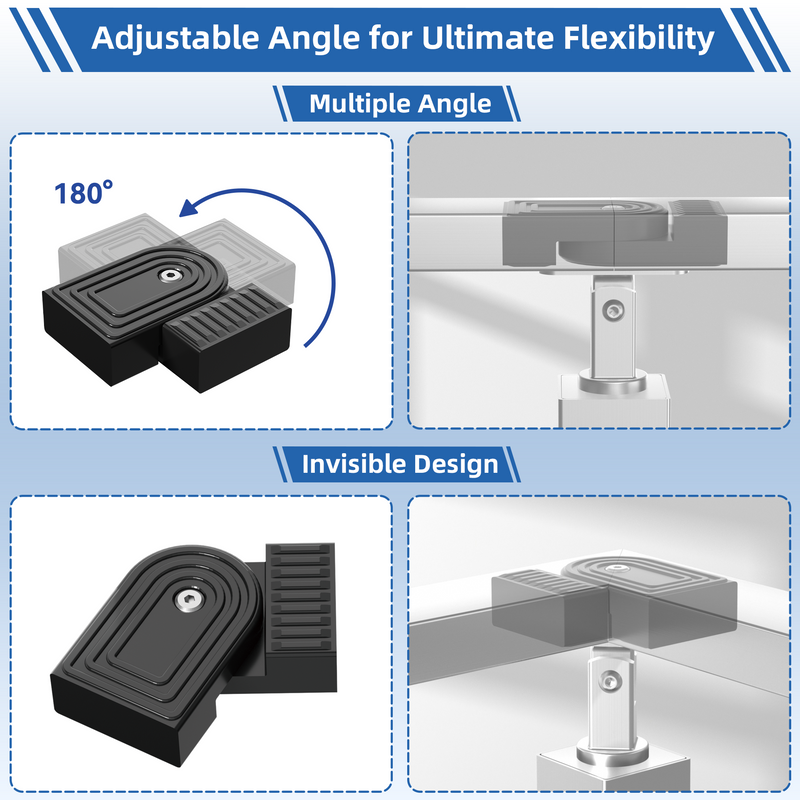 Adjustable Angle for Ultimate Flexibility

Multiple Angle

180°

Invisible Design