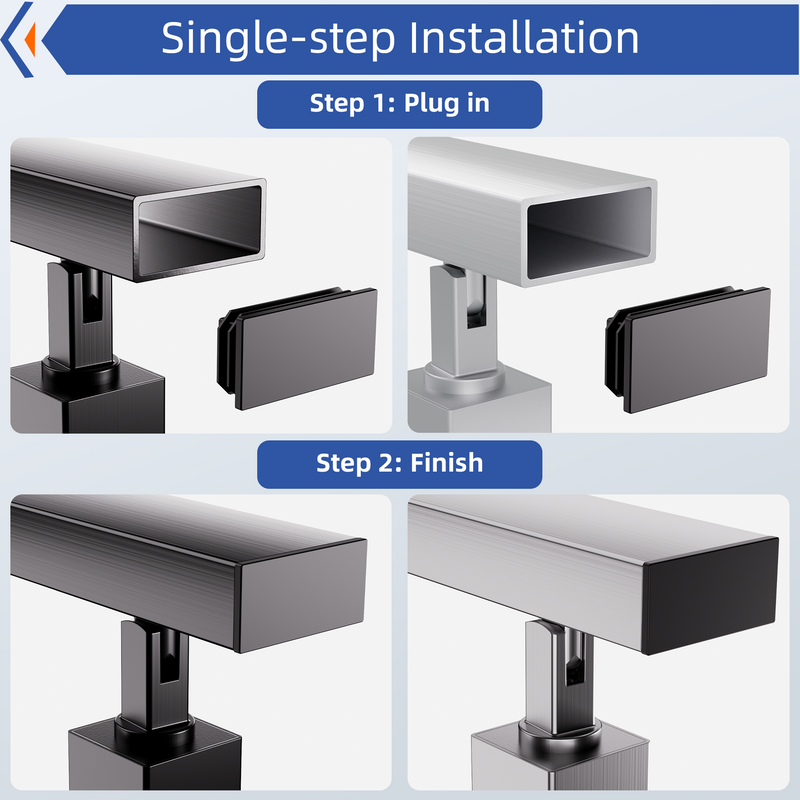 Single-step Installation

Step 1: Plug in

Step 2: Finish