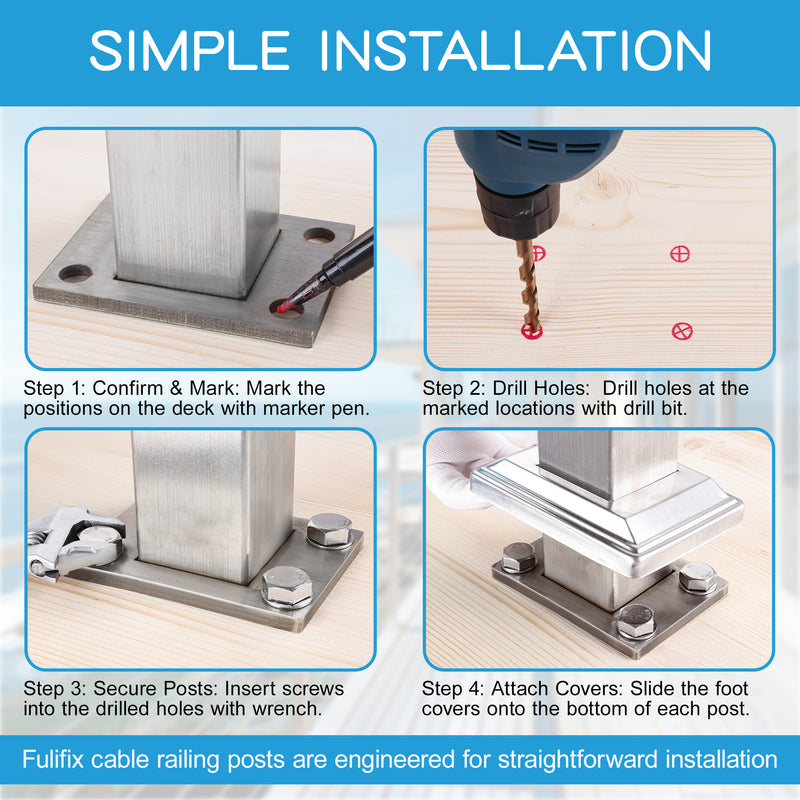 SIMPLE INSTALLATION

Step 1: Confirm & Mark: Mark the positions on the deck with marker pen.

Step 2: Drill Holes: Drill holes at the marked locations with drill bit.

Step 3: Secure Posts: Insert screws into the drilled holes with wrench.

Step 4: Attach Covers: Slide the foot covers onto the bottom of each post.

Fulifix cable railing posts are engineered for straightforward installation