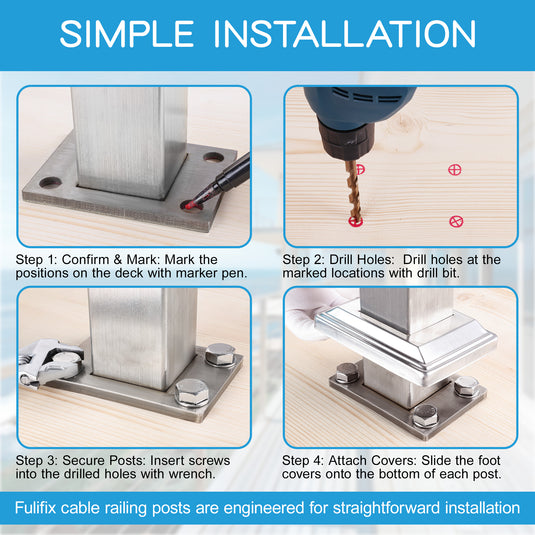 SIMPLE INSTALLATION

Step 1: Confirm & Mark: Mark the positions on the deck with marker pen.

Step 2: Drill Holes: Drill holes at the marked locations with drill bit.

Step 3: Secure Posts: Insert screws into the drilled holes with wrench.

Step 4: Attach Covers: Slide the foot covers onto the bottom of each post.

Fulifix cable railing posts are engineered for straightforward installation