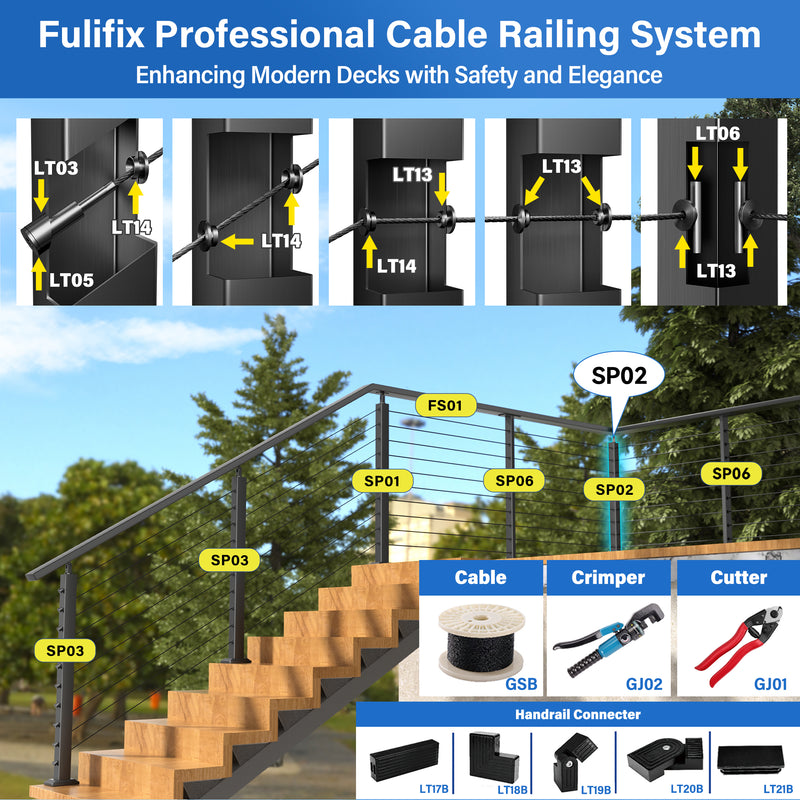 Fulifix Professional Cable Railing System
Enhancing Modern Decks with Safety and Elegance

LT03
LT14
LT05

LT14

LT13
LT14

LT13

LT06
LT13

SP02
FS01
SP01
SP06
SP02
SP06
SP03
SP03

Cable
GSB
Crimper
GJ02
Cutter
GJ01

Handrail Connecter
LT17B
LT18B
LT19B
LT20B
LT21B