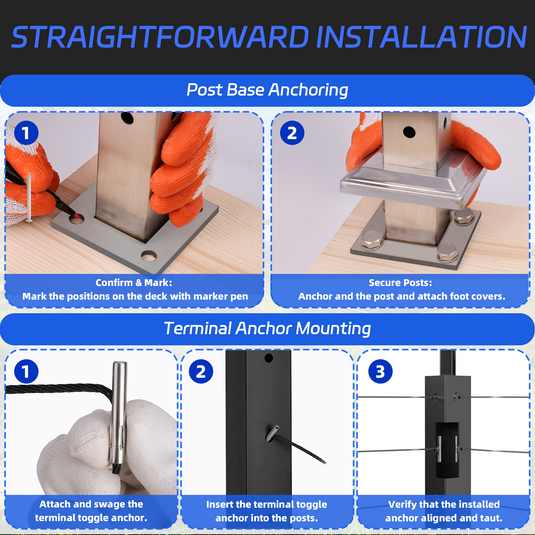 STRAIGHTFORWARD INSTALLATION

Post Base Anchoring

1

Confirm & Mark:
Mark the positions on the deck with marker pen

2

Secure Posts:
Anchor and the post and attach foot covers.

Terminal Anchor Mounting

1

Attach and swage the terminal toggle anchor.

2

Insert the terminal toggle anchor into the posts.

3

Verify that the installed anchor aligned and taut.